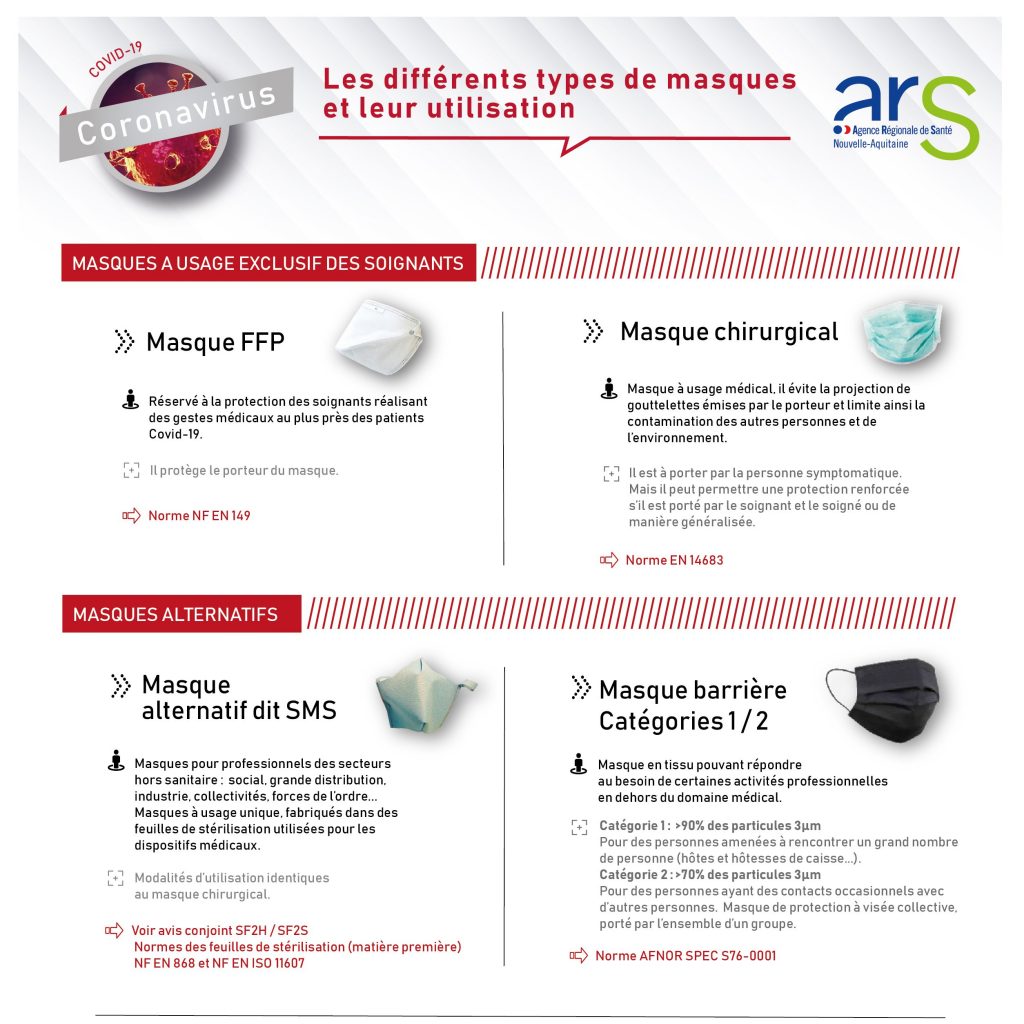 COVID-19
Coronavirus

Les différents types de masques et leur utilisation

ars
Agence Régionale de Santé
Nouvelle-Aquitaine

MASQUES A USAGE EXCLUSIF DES SOIGNANTS

Masque FFP

Réservé à la protection des soignants réalisant des gestes médicaux au plus près des patients Covid-19.

Il protège le porteur du masque.

Norme NF EN 149

Masque chirurgical

Masque à usage médical, il évite la projection de gouttelettes émises par le porteur et limite ainsi la contamination des autres personnes et de l'environnement.

Il est à porter par la personne symptomatique. Mais il peut permettre une protection renforcée s'il est porté par le soignant et le soigné ou de manière généralisée.

Norme EN 14683

MASQUES ALTERNATIFS

Masque alternatif dit SMS

Masques pour professionnels des secteurs hors sanitaire : social, grande distribution, industrie, collectivités, forces de l'ordre... Masques à usage unique, fabriqués dans des feuilles de stérilisation utilisées pour les dispositifs médicaux.

Modalités d'utilisation identiques au masque chirurgical.

Voir avis conjoint SF2H / SF2S
Normes des feuilles de stérilisation (matière première) NF EN 868 et NF EN ISO 11607

Masque barrière Catégories 1 / 2

Masque en tissu pouvant répondre au besoin de certaines activités professionnelles en dehors du domaine médical.

Catégorie 1 : >90% des particules 3µm
Pour des personnes amenées à rencontrer un grand nombre de personne (hôtes et hôtesses de caisse...).
Catégorie 2 : >70% des particules 3µm
Pour des personnes ayant des contacts occasionnels avec d'autres personnes. Masque de protection à visée collective, porté par l'ensemble d'un groupe.

Norme AFNOR SPEC S76-0001